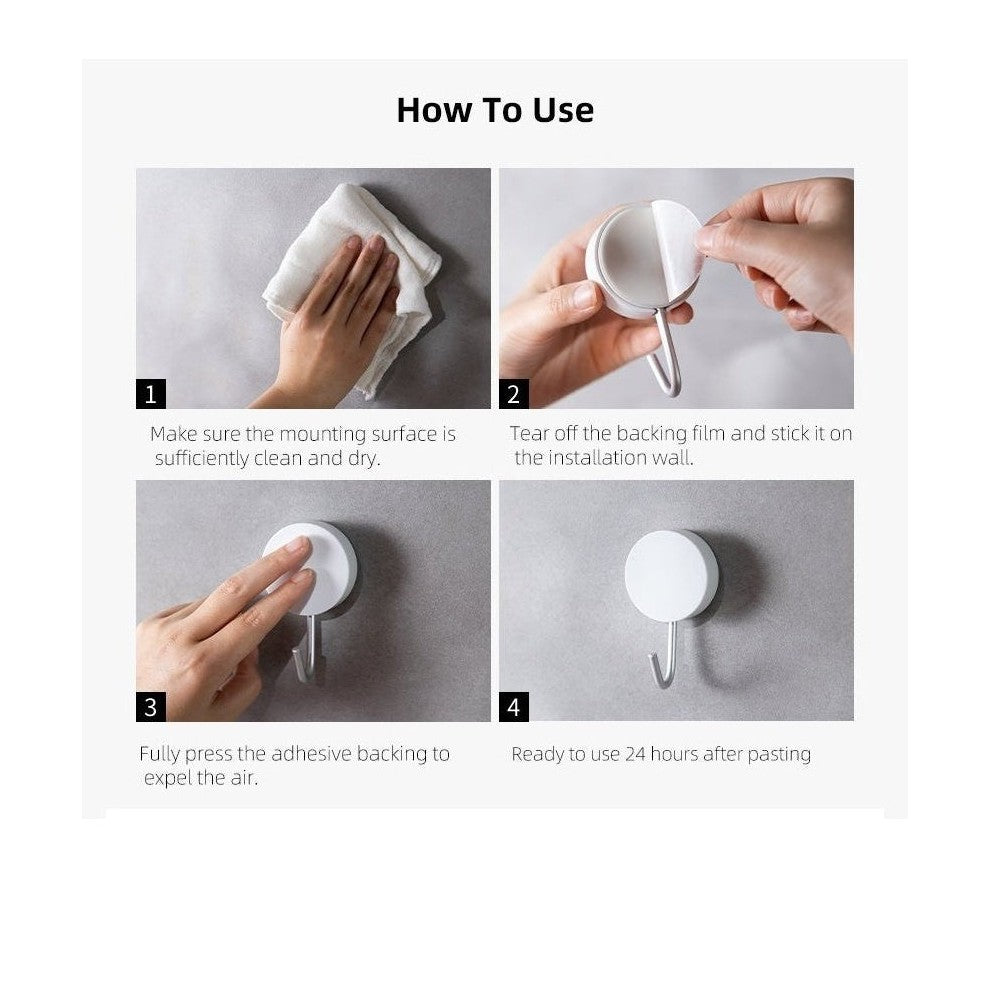 How To Use

1

Make sure the mounting surface is sufficiently clean and dry.

2

Tear off the backing film and stick it on the installation wall.

3

Fully press the adhesive backing to expel the air.

4

Ready to use 24 hours after pasting